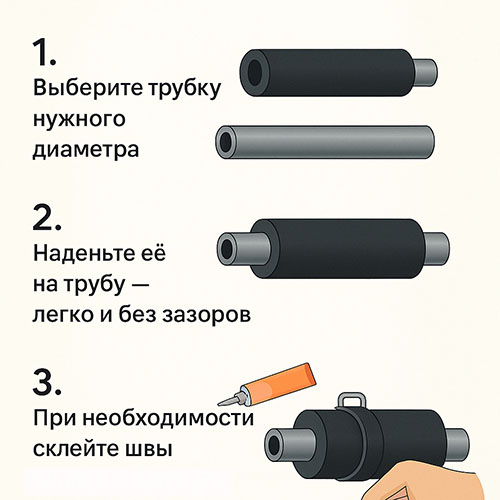 1.
Выберите трубку нужного диаметра

2.
Наденьте её на трубу — легко и без зазоров

3.
При необходимости склейте швы