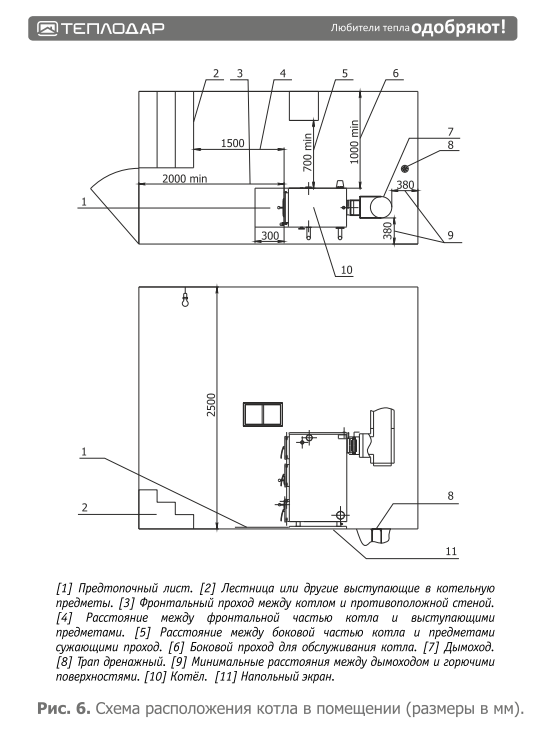 ТЕПЛОДАР Любители тепла одобряют!

2 3 4 5 6
1500
700 min
1000 min
7
8
2000 min
380
1
300
380
9
10

2500
1
2
8
11

[1] Предтопочный лист. [2] Лестница или другие выступающие в котельную предметы. [3] Фронтальный проход между котлом и противоположной стеной. [4] Расстояние между фронтальной частью котла и выступающими предметами. [5] Расстояние между боковой частью котла и предметами сужающими проход. [6] Боковой проход для обслуживания котла. [7] Дымоход. [8] Трап дренажный. [9] Минимальные расстояния между дымоходом и горючими поверхностями. [10] Котёл. [11] Напольный экран.

Рис. 6. Схема расположения котла в помещении (размеры в мм).