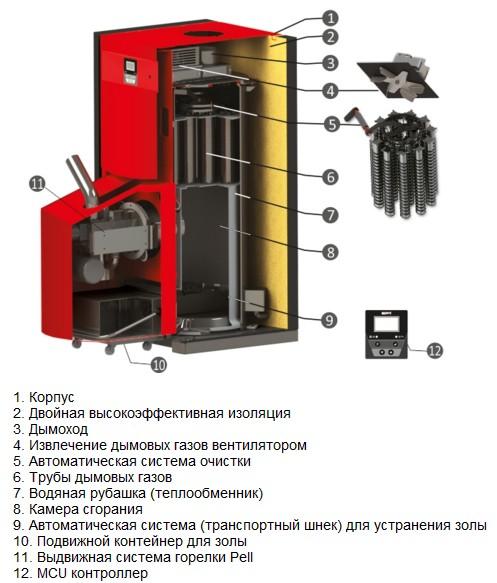 1
2
3
4
5
6
7
8
9
10
11
12

1. Корпус
2. Двойная высокоэффективная изоляция
3. Дымоход
4. Извлечение дымовых газов вентилятором
5. Автоматическая система очистки
6. Трубы дымовых газов
7. Водяная рубашка (теплообменник)
8. Камера сгорания
9. Автоматическая система (транспортный шнек) для устранения золы
10. Подвижной контейнер для золы
11. Выдвижная система горелки Pell
12. MCU контроллер