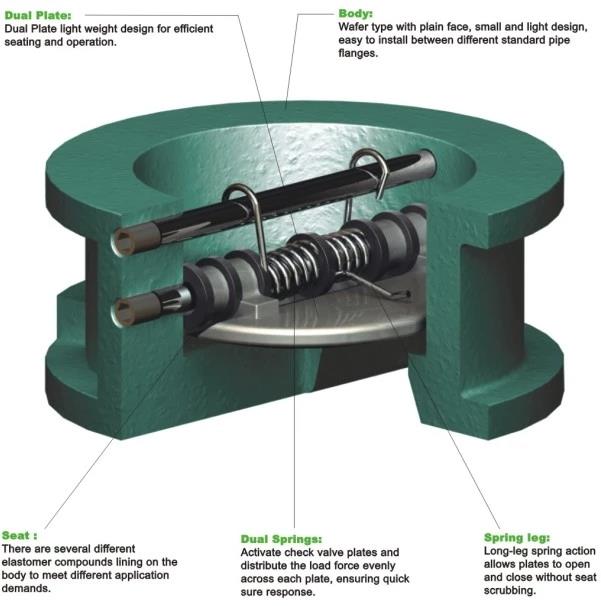 Dual Plate:
Dual Plate light weight design for efficient seating and operation.

Body:
Wafer type with plain face, small and light design, easy to install between different standard pipe flanges.

Seat :
There are several different elastomer compounds lining on the body to meet different application demands.

Dual Springs:
Activate check valve plates and distribute the load force evenly across each plate, ensuring quick sure response.

Spring leg:
Long-leg spring action allows plates to open and close without seat scrubbing.