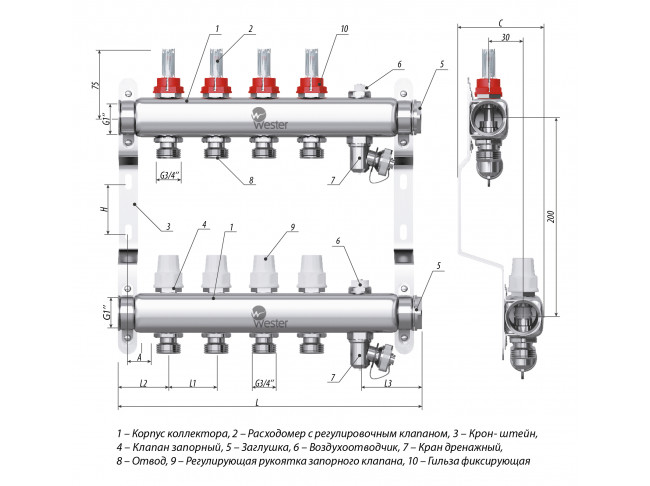 1 2 10 6 5
75
G1"
Wester
G3/4"
8
7
H
3
4 1 9 6 5
G1"
Wester
A
L2 L1 G3/4"
7
L3
L
C
30
200

1 – Корпус коллектора, 2 – Расходомер с регулировочным клапаном, 3 – Крон- штейн,
4 – Клапан запорный, 5 – Заглушка, 6 – Воздухоотводчик, 7 – Кран дренажный,
8 – Отвод, 9 – Регулирующая рукоятка запорного клапана, 10 – Гильза фиксирующая