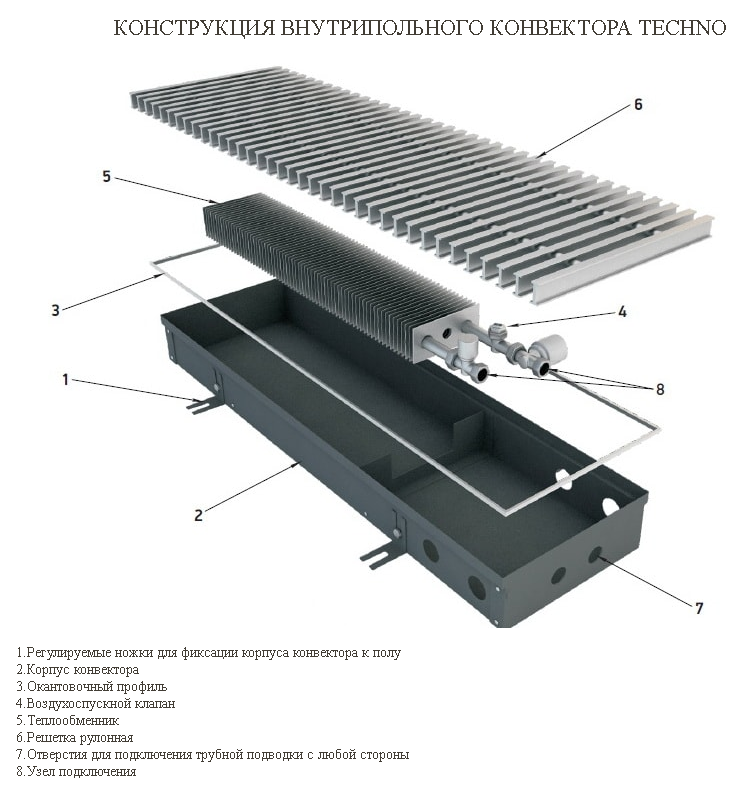 КОНСТРУКЦИЯ ВНУТРИПОЛЬНОГО КОНВЕКТОРА TECHNO

6

5

3

4

1

8

2

7

1.Регулируемые ножки для фиксации корпуса конвектора к полу
2.Корпус конвектора
3.Окантовочный профиль
4.Воздухоспускной клапан
5.Теплообменник
6.Решетка рулонная
7.Отверстия для подключения трубной подводки с любой стороны
8.Узел подключения